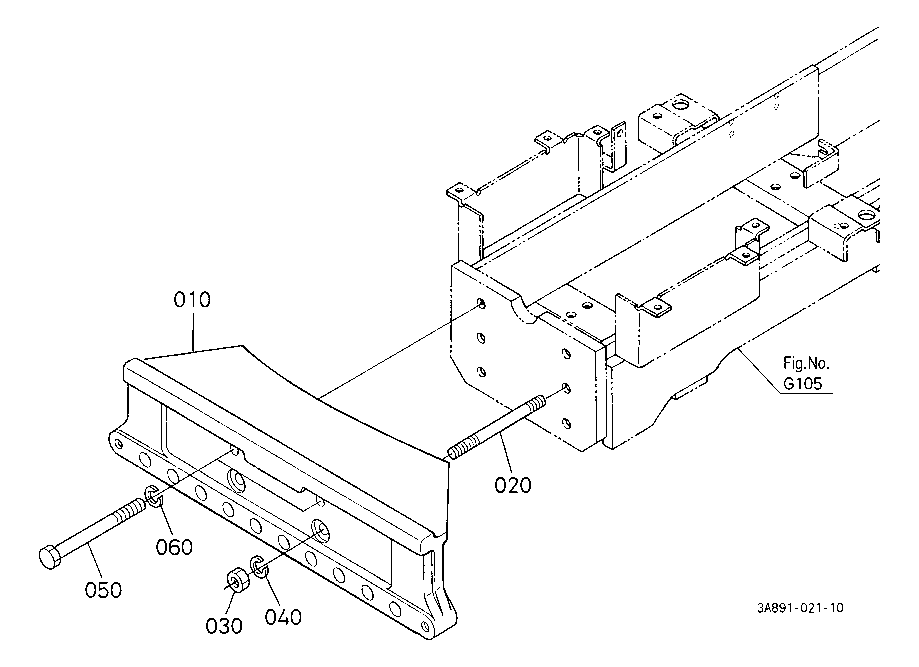 010

Fig.No.
G105

020

060

050

030

040

3A891-021-10